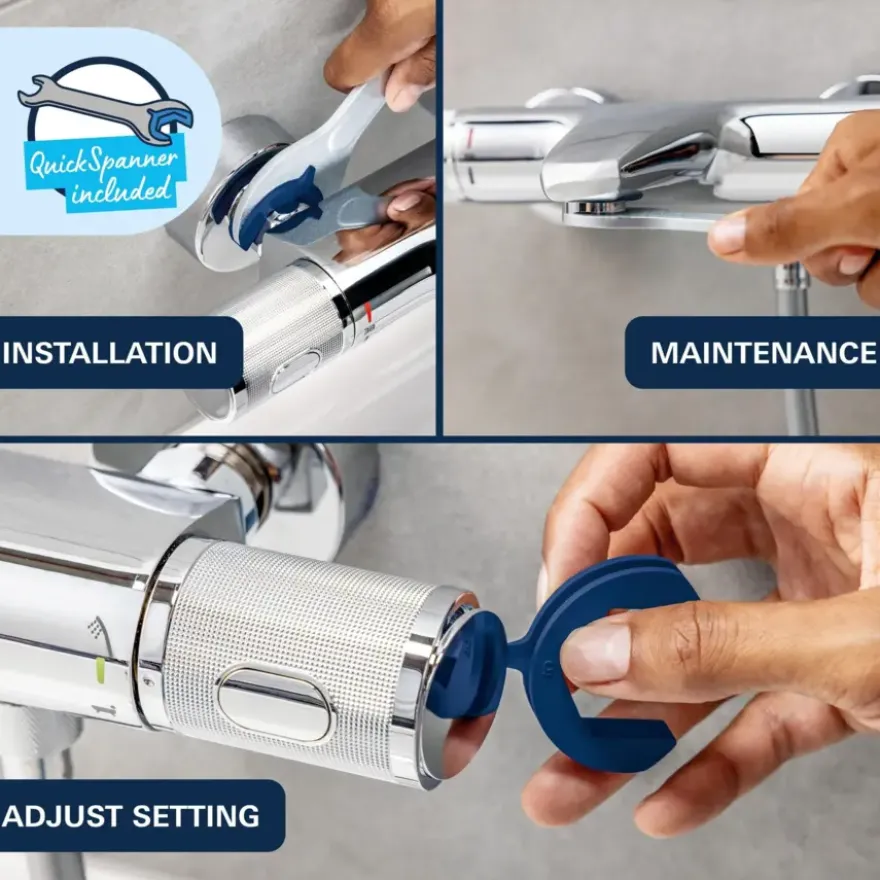 QuickSpanner included

INSTALLATION

MAINTENANCE

ADJUST SETTING